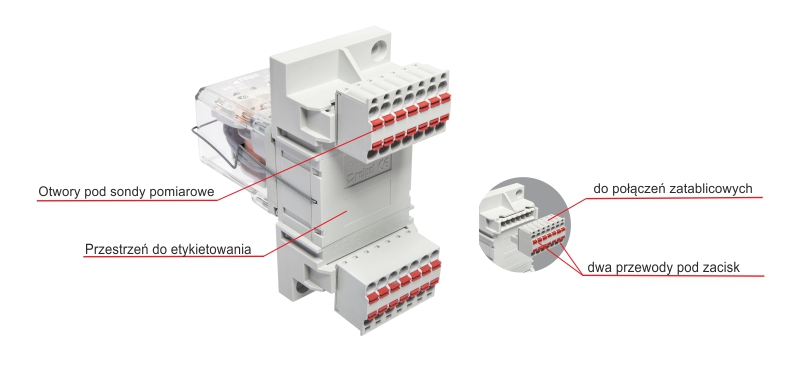 Otwory pod sondy pomiarowe

Przestrzeń do etykietowania

do połączeń zatablicowych

dwa przewody pod zacisk